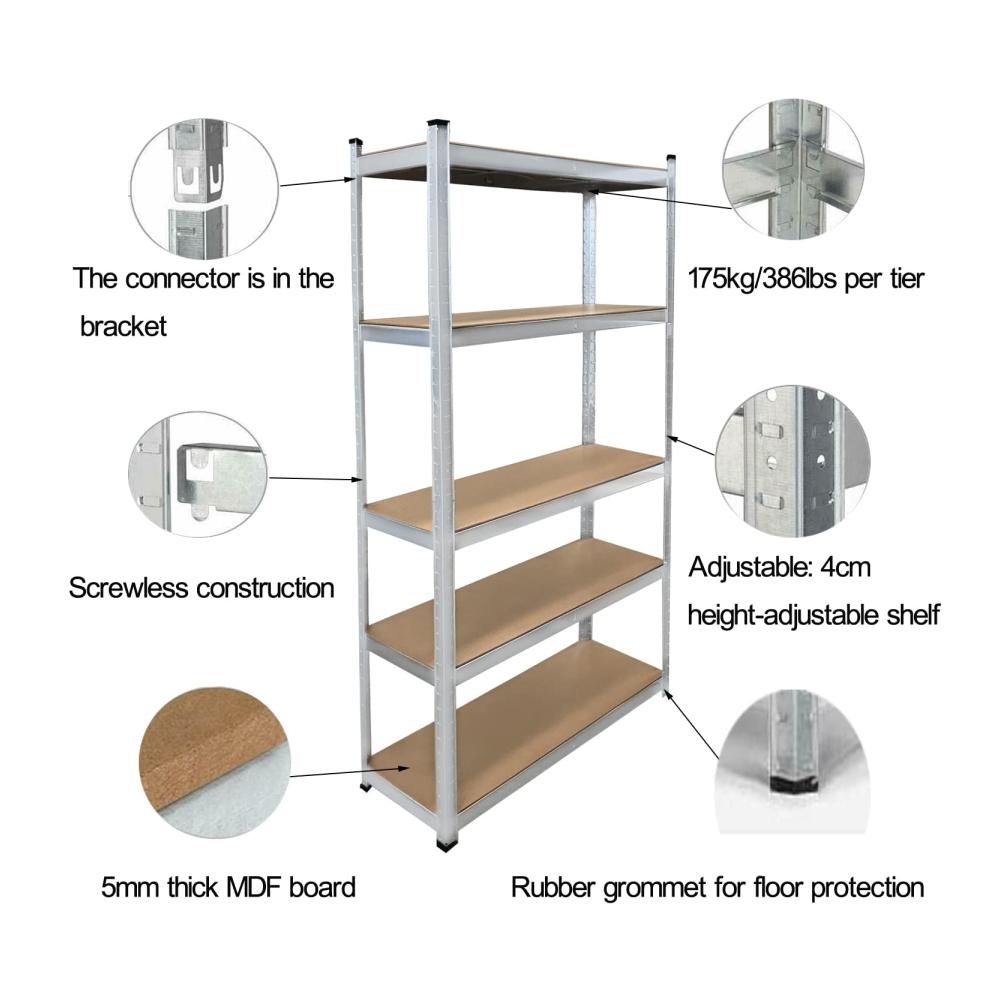 The connector is in the bracket

175kg/386lbs per tier

Screwless construction

Adjustable: 4cm height-adjustable shelf

5mm thick MDF board

Rubber grommet for floor protection